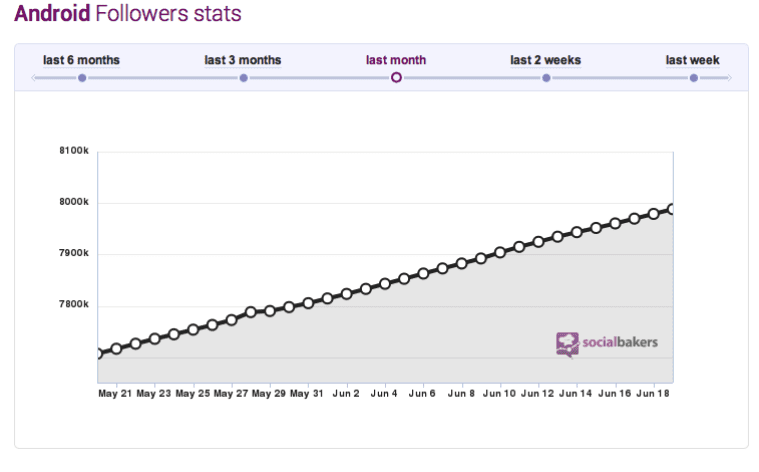 Android Followers stats

last 6 months last 3 months last month last 2 weeks last week

8100k
8000k
7900k
7800k

socialbakers

May 21 May 23 May 25 May 27 May 29 May 31 Jun 2 Jun 4 Jun 6 Jun 8 Jun 10 Jun 12 Jun 14 Jun 16 Jun 18